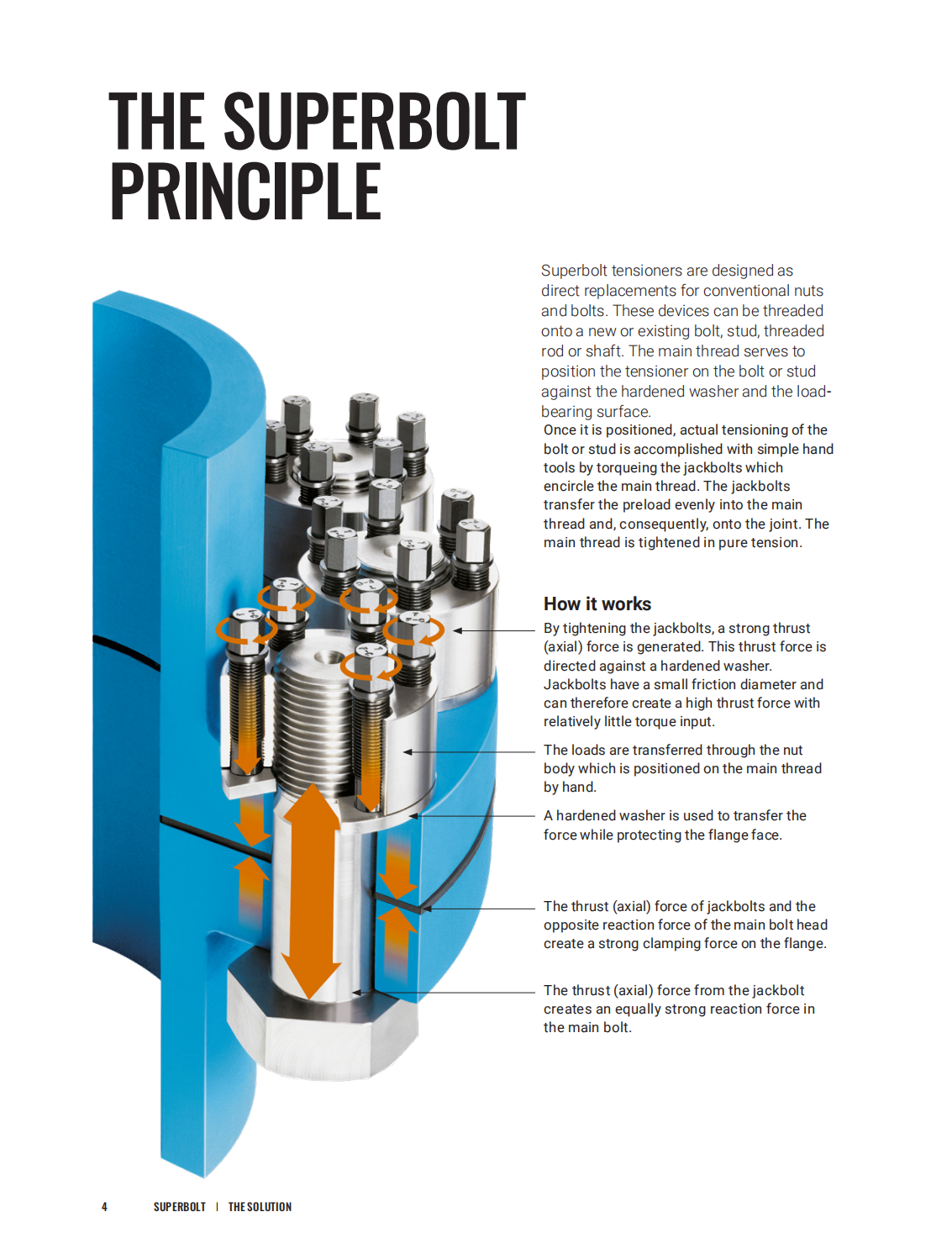 THE SUPERBOLT PRINCIPLE

Superbolt tensioners are designed as direct replacements for conventional nuts and bolts. These devices can be threaded onto a new or existing bolt, stud, threaded rod or shaft. The main thread serves to position the tensioner on the bolt or stud against the hardened washer and the load-bearing surface.
Once it is positioned, actual tensioning of the bolt or stud is accomplished with simple hand tools by torqueing the jackbolts which encircle the main thread. The jackbolts transfer the preload evenly into the main thread and, consequently, onto the joint. The main thread is tightened in pure tension.

How it works

By tightening the jackbolts, a strong thrust (axial) force is generated. This thrust force is directed against a hardened washer. Jackbolts have a small friction diameter and can therefore create a high thrust force with relatively little torque input.

The loads are transferred through the nut body which is positioned on the main thread by hand.

A hardened washer is used to transfer the force while protecting the flange face.

The thrust (axial) force of jackbolts and the opposite reaction force of the main bolt head create a strong clamping force on the flange.

The thrust (axial) force from the jackbolt creates an equally strong reaction force in the main bolt.

4 SUPERBOLT | THE SOLUTION